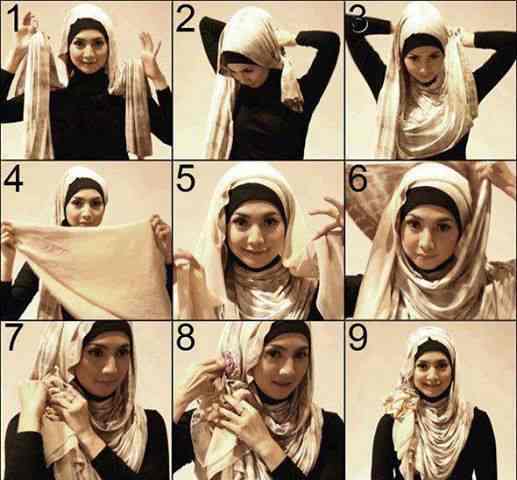 1
2
3
4
5
6
7
8
9